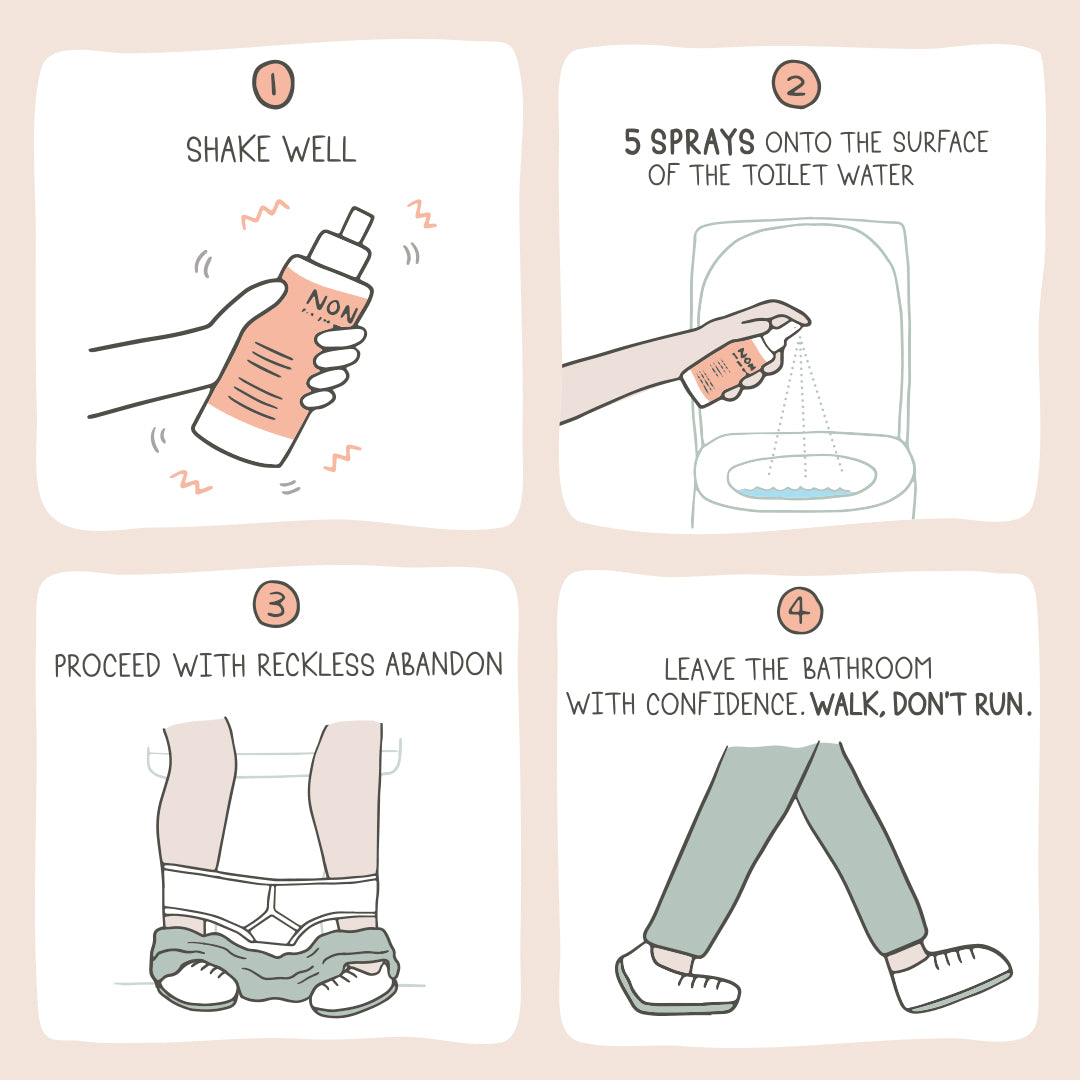 1

SHAKE WELL

NON

2

5 SPRAYS ONTO THE SURFACE OF THE TOILET WATER

NON

3

PROCEED WITH RECKLESS ABANDON

4

LEAVE THE BATHROOM WITH CONFIDENCE. WALK, DON'T RUN.